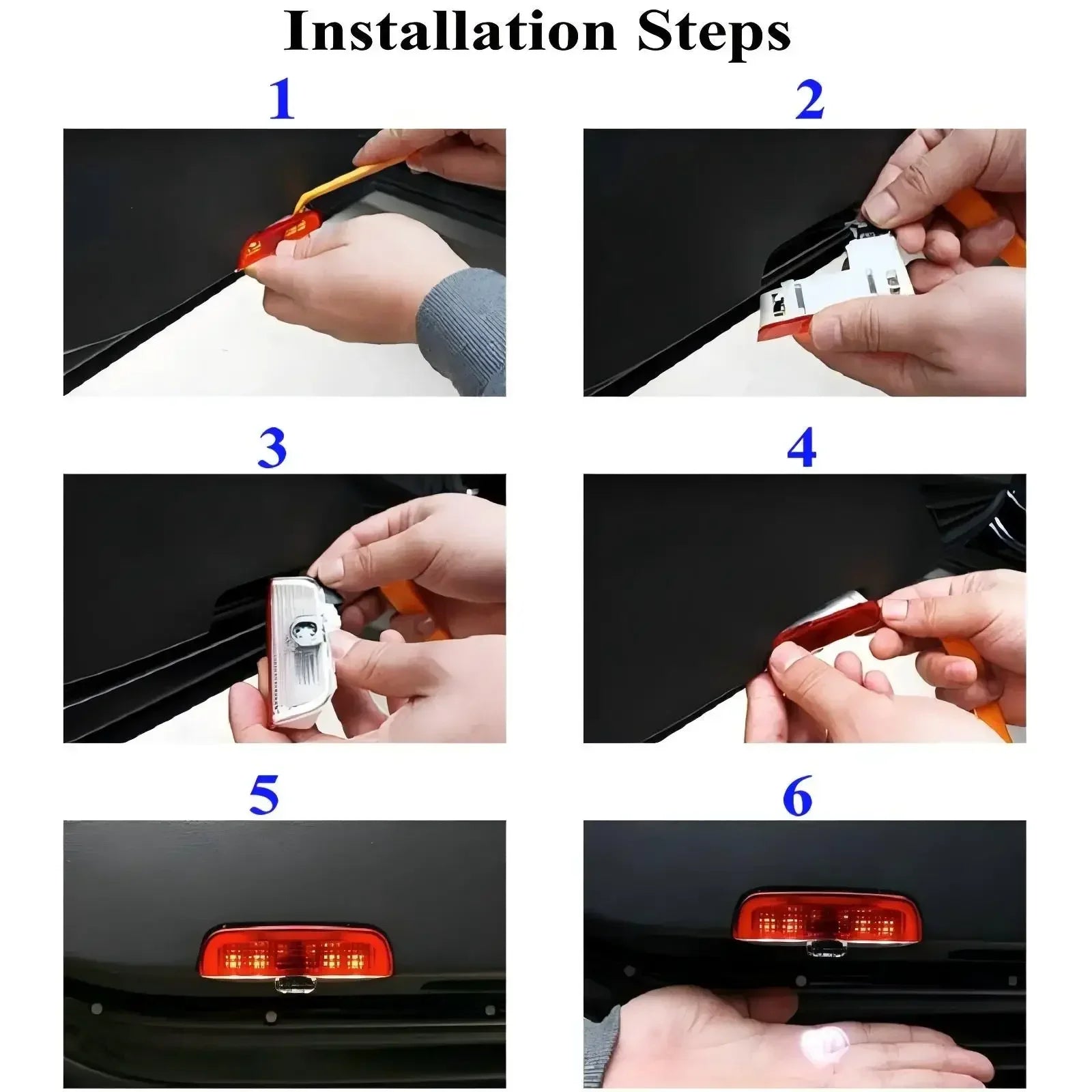 Installation Steps

1

2

3

4

5

6