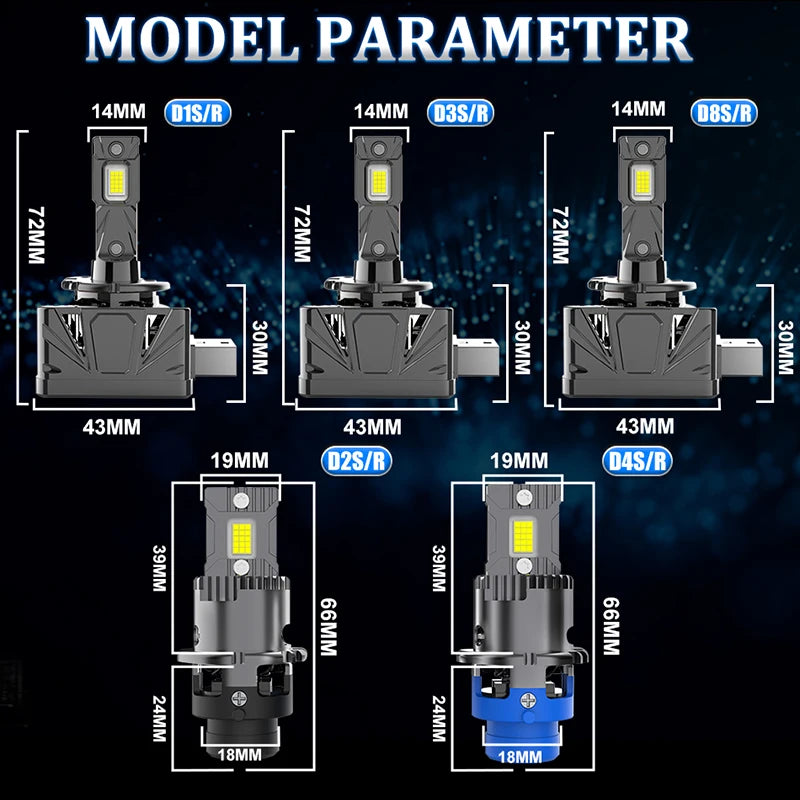 MODEL PARAMETER

14MM D1S/R
72MM
30MM
43MM

14MM D3S/R
72MM
30MM
43MM

14MM D8S/R
72MM
30MM
43MM

19MM D2S/R
39MM
66MM
24MM
18MM

19MM D4S/R
39MM
66MM
24MM
18MM