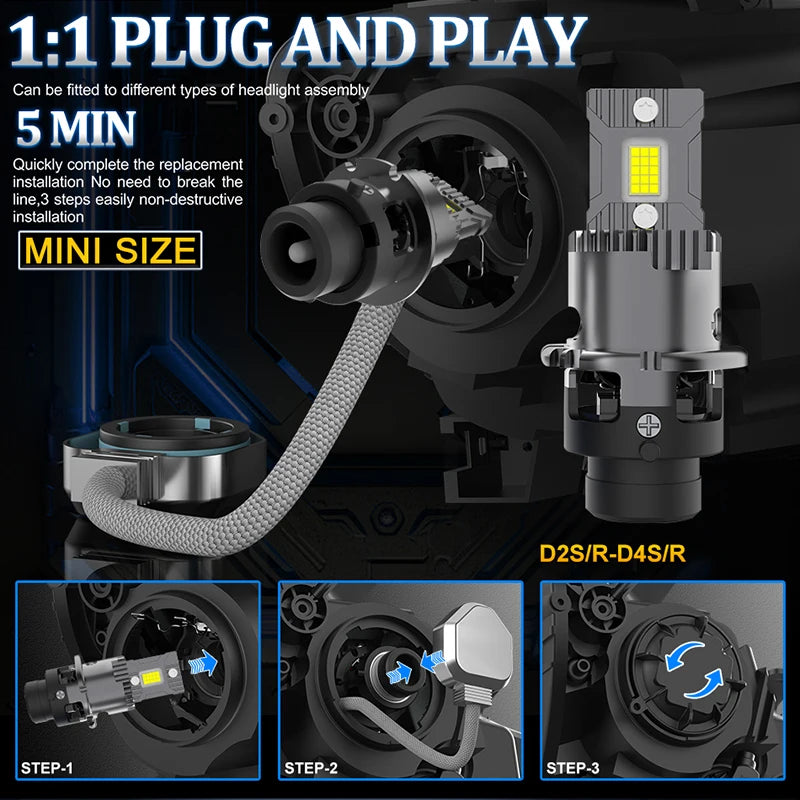 1:1 PLUG AND PLAY

Can be fitted to different types of headlight assembly

5 MIN

Quickly complete the replacement installation No need to break the line,3 steps easily non-destructive installation

MINI SIZE

D2S/R-D4S/R

STEP-1

STEP-2

STEP-3